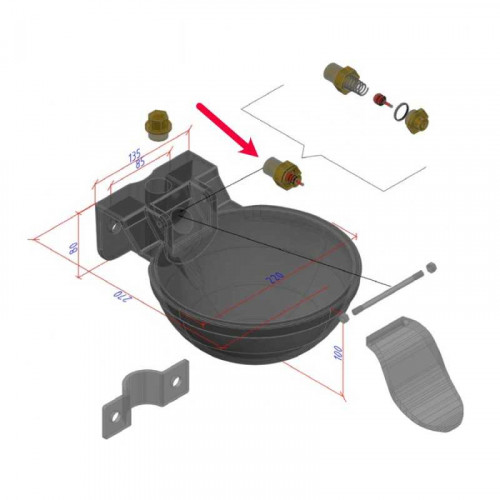 135
85
80
270
220
100